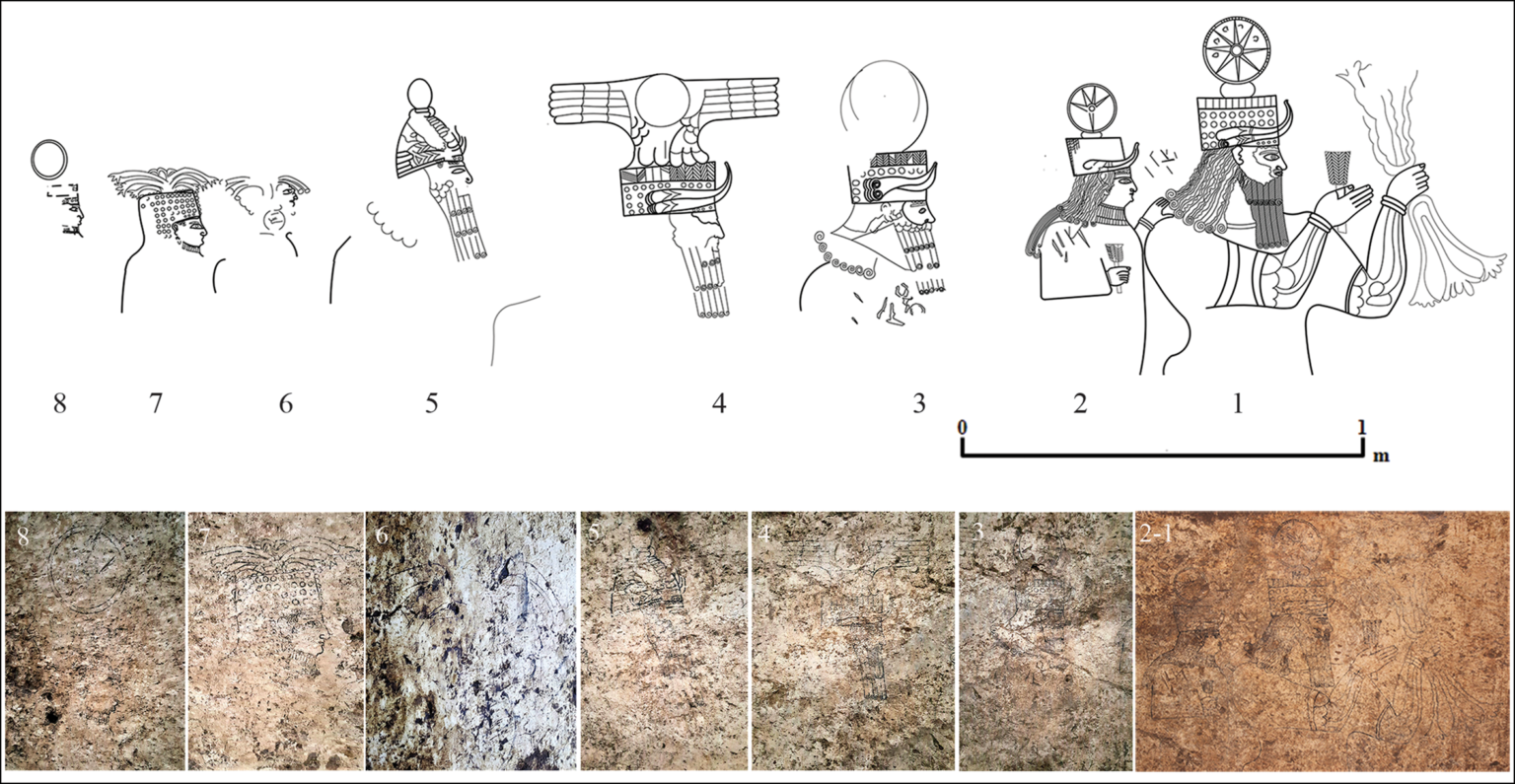 8 7 6 5 4 3 2 1

0 1 m

8 7 6 5 4 3 2-1